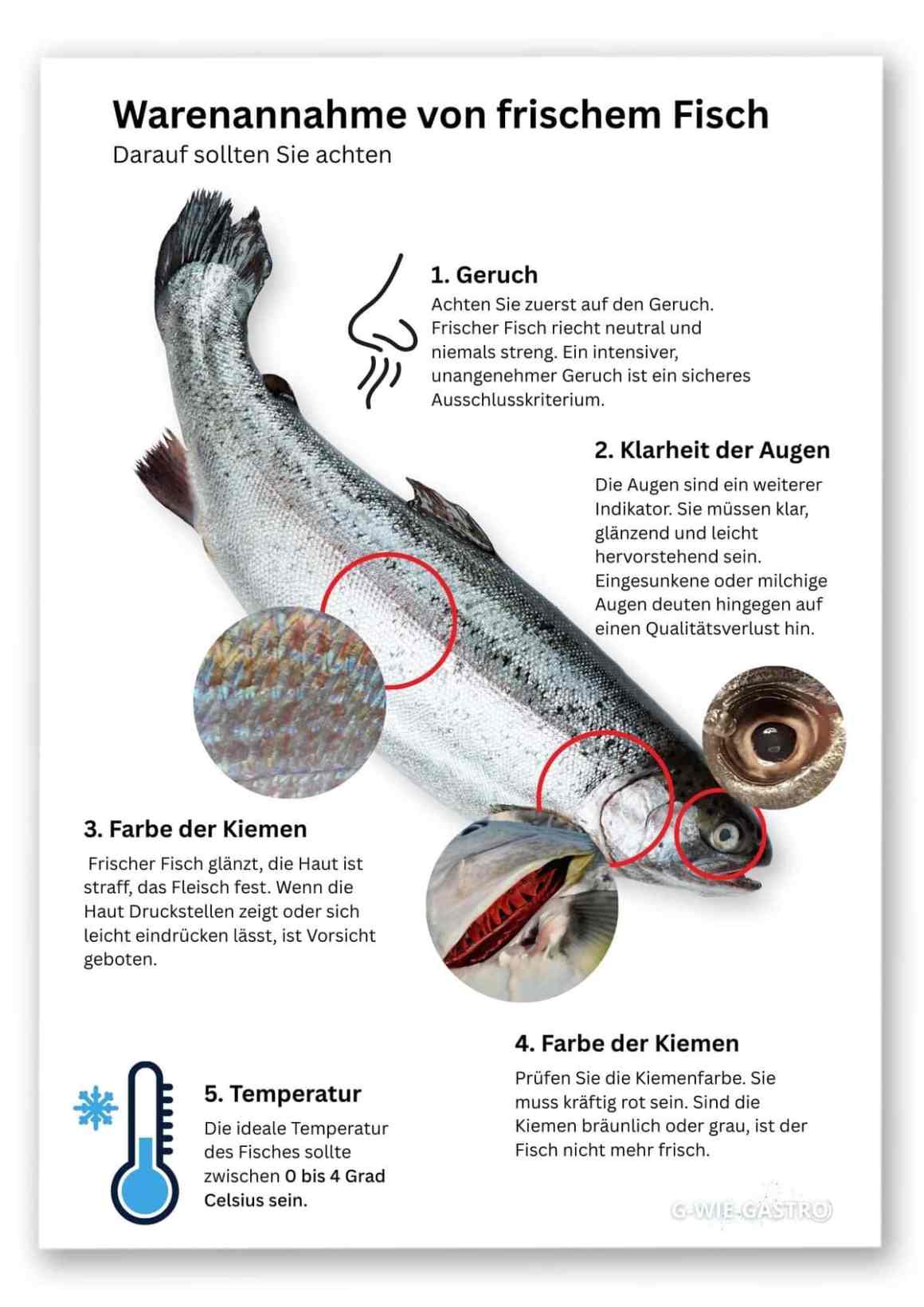 Warenannahme von frischem Fisch
Darauf sollten Sie achten

1. Geruch
Achten Sie zuerst auf den Geruch. Frischer Fisch riecht neutral und niemals streng. Ein intensiver, unangenehmer Geruch ist ein sicheres Ausschlusskriterium.

2. Klarheit der Augen
Die Augen sind ein weiterer Indikator. Sie müssen klar, glänzend und leicht hervorstehend sein. Eingesunkene oder milchige Augen deuten hingegen auf einen Qualitätsverlust hin.

3. Farbe der Kiemen
Frischer Fisch glänzt, die Haut ist straff, das Fleisch fest. Wenn die Haut Druckstellen zeigt oder sich leicht eindrücken lässt, ist Vorsicht geboten.

4. Farbe der Kiemen
Prüfen Sie die Kiemenfarbe. Sie muss kräftig rot sein. Sind die Kiemen bräunlich oder grau, ist der Fisch nicht mehr frisch.

5. Temperatur
Die ideale Temperatur des Fisches sollte zwischen 0 bis 4 Grad Celsius sein.

G-WIE-GASTRO