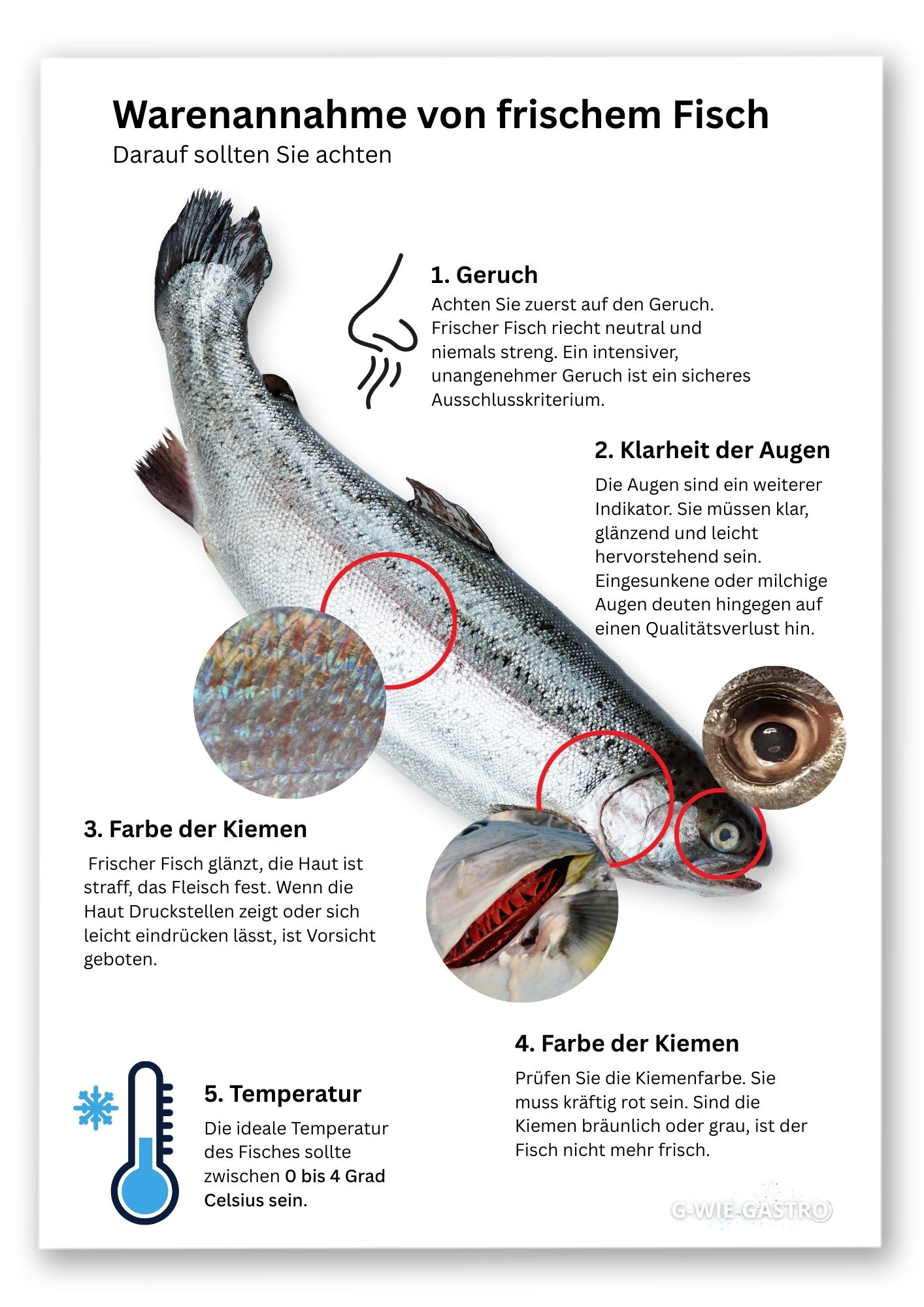 Warenannahme von frischem Fisch
Darauf sollten Sie achten

1. Geruch
Achten Sie zuerst auf den Geruch. Frischer Fisch riecht neutral und niemals streng. Ein intensiver, unangenehmer Geruch ist ein sicheres Ausschlusskriterium.

2. Klarheit der Augen
Die Augen sind ein weiterer Indikator. Sie müssen klar, glänzend und leicht hervorstehend sein. Eingesunkene oder milchige Augen deuten hingegen auf einen Qualitätsverlust hin.

3. Farbe der Kiemen
Frischer Fisch glänzt, die Haut ist straff, das Fleisch fest. Wenn die Haut Druckstellen zeigt oder sich leicht eindrücken lässt, ist Vorsicht geboten.

4. Farbe der Kiemen
Prüfen Sie die Kiemenfarbe. Sie muss kräftig rot sein. Sind die Kiemen bräunlich oder grau, ist der Fisch nicht mehr frisch.

5. Temperatur
Die ideale Temperatur des Fisches sollte zwischen 0 bis 4 Grad Celsius sein.

G-WIE-GASTRO